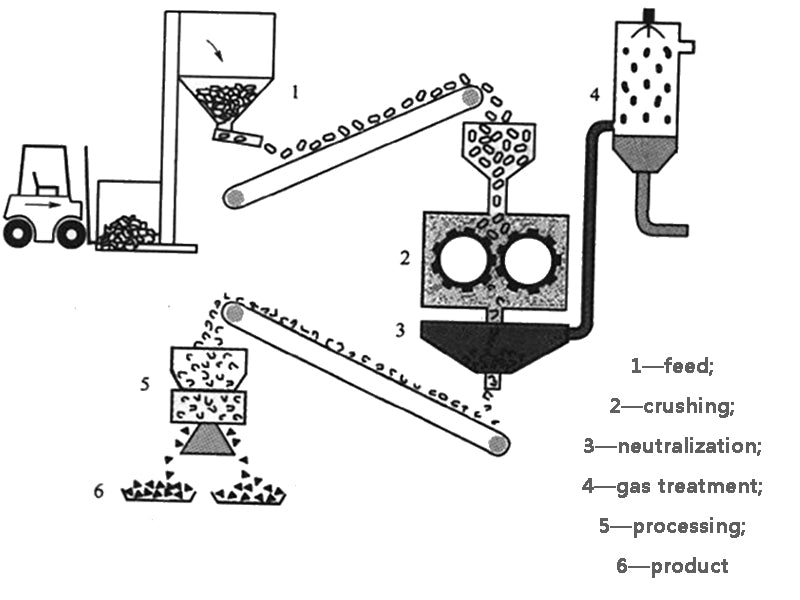 1

4

2

3

5

6

1—feed;

2—crushing;

3—neutralization;

4—gas treatment;

5—processing;

6—product