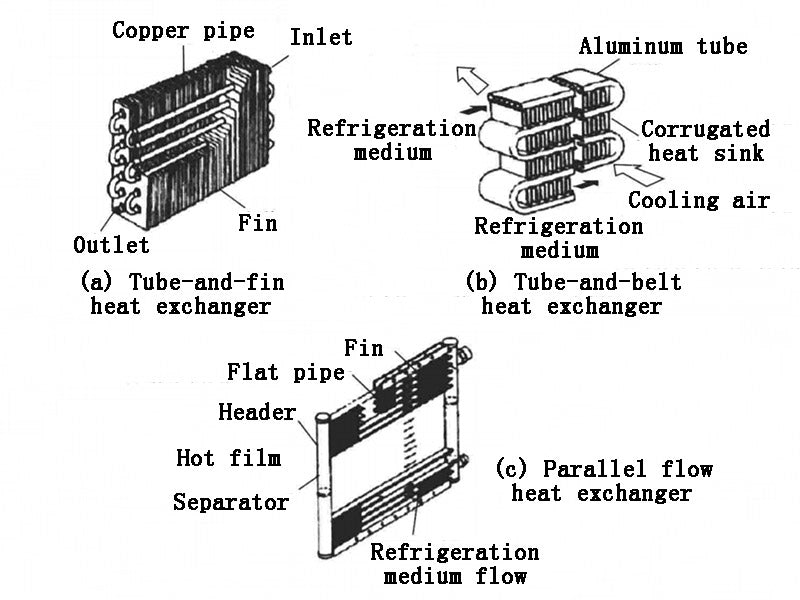 Copper pipe
Inlet
Outlet
Fin
(a) Tube-and-fin heat exchanger

Aluminum tube
Refrigeration medium
Corrugated heat sink
Cooling air
Refrigeration medium
(b) Tube-and-belt heat exchanger

Fin
Flat pipe
Header
Hot film
Separator
Refrigeration medium flow
(c) Parallel flow heat exchanger