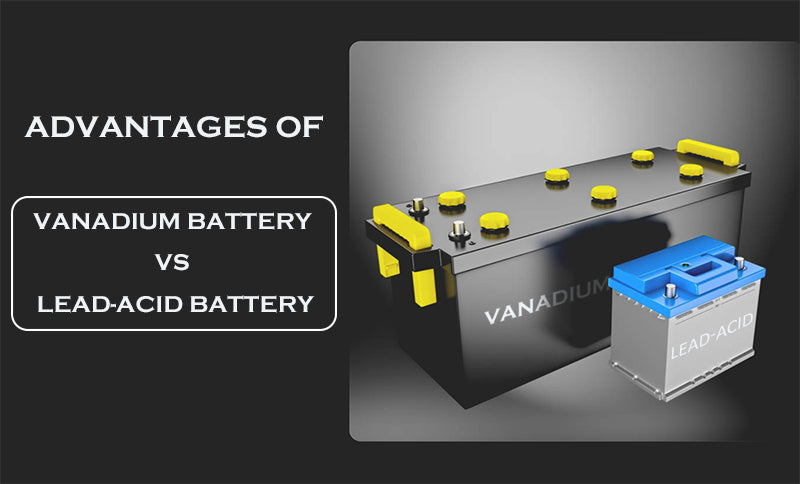 ADVANTAGES OF

VANADIUM BATTERY
VS
LEAD-ACID BATTERY

VANADIUM

LEAD-ACID