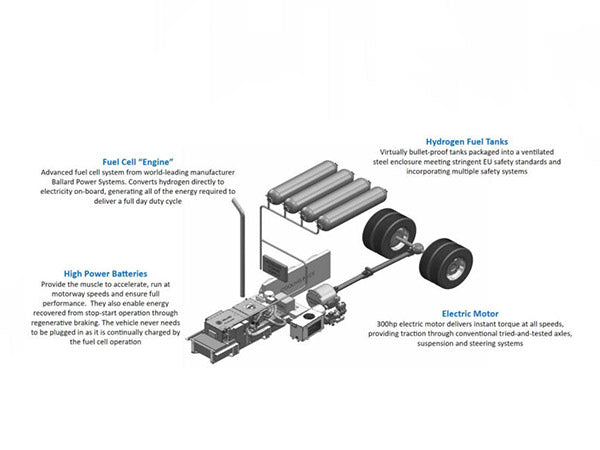 Fuel Cell "Engine"
Advanced fuel cell system from world-leading manufacturer Ballard Power Systems. Converts hydrogen directly to electricity on-board, generating all of the energy required to deliver a full day duty cycle

Hydrogen Fuel Tanks
Virtually bullet-proof tanks packaged into a ventilated steel enclosure meeting stringent EU safety standards and incorporating multiple safety systems

High Power Batteries
Provide the muscle to accelerate, run at motorway speeds and ensure full performance. They also enable energy recovered from stop-start operation through regenerative braking. The vehicle never needs to be plugged in as it is continually charged by the fuel cell operation

Electric Motor
300hp electric motor delivers instant torque at all speeds, providing traction through conventional tried-and-tested axles, suspension and steering systems