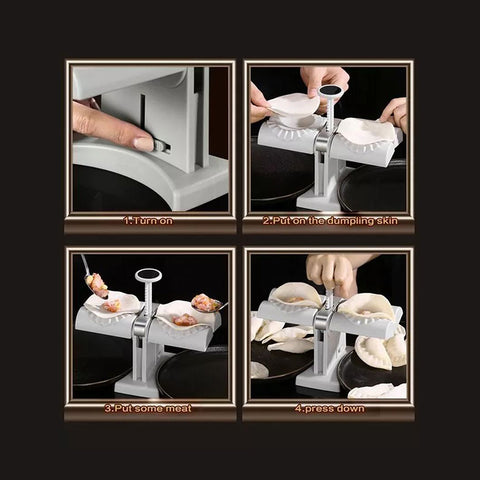 1.Turn on

2.Put on the dumpling skin

3.Put some meat

4.press down