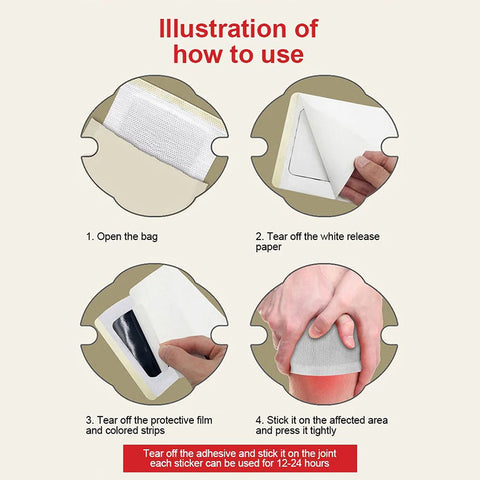 Illustration of how to use

1. Open the bag

2. Tear off the white release paper

3. Tear off the protective film and colored strips

4. Stick it on the affected area and press it tightly

Tear off the adhesive and stick it on the joint each sticker can be used for 12-24 hours