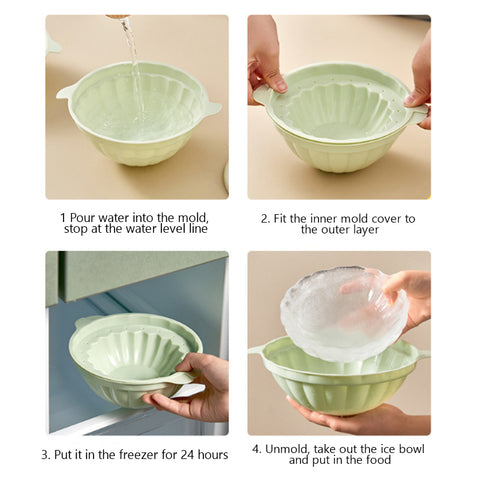 1 Pour water into the mold, stop at the water level line

2. Fit the inner mold cover to the outer layer

3. Put it in the freezer for 24 hours

4. Unmold, take out the ice bowl and put in the food