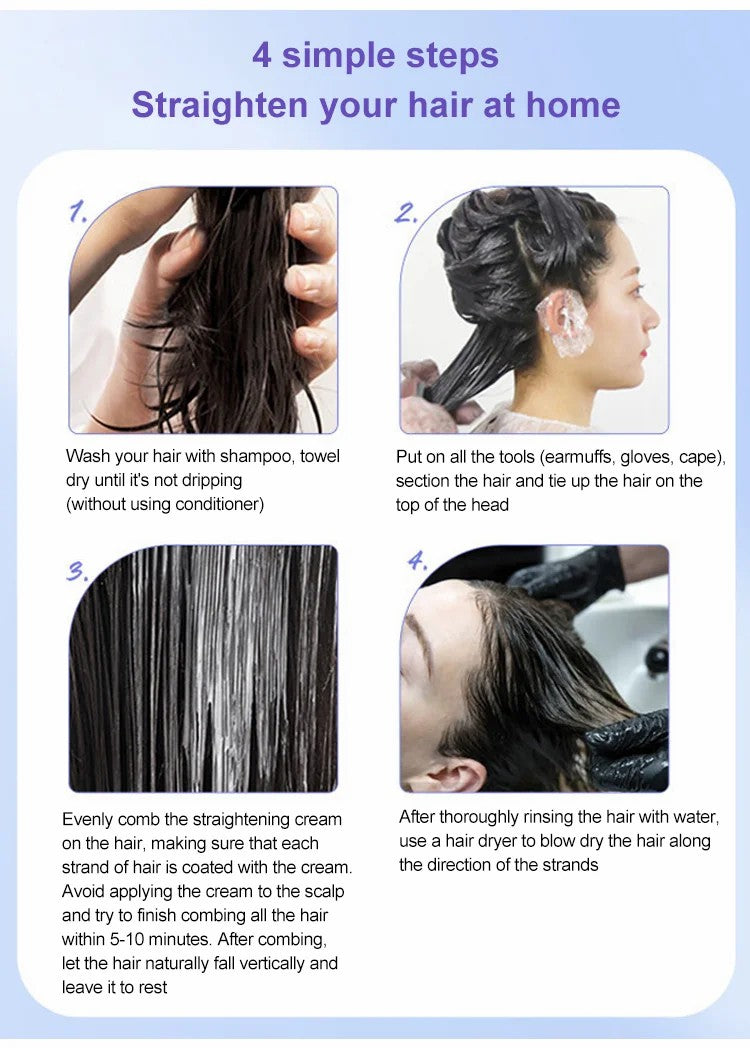 4 simple steps
Straighten your hair at home

1.

Wash your hair with shampoo, towel dry until it's not dripping (without using conditioner)

2.

Put on all the tools (earmuffs, gloves, cape), section the hair and tie up the hair on the top of the head

3.

Evenly comb the straightening cream on the hair, making sure that each strand of hair is coated with the cream. Avoid applying the cream to the scalp and try to finish combing all the hair within 5-10 minutes. After combing, let the hair naturally fall vertically and leave it to rest

4.

After thoroughly rinsing the hair with water, use a hair dryer to blow dry the hair along the direction of the strands