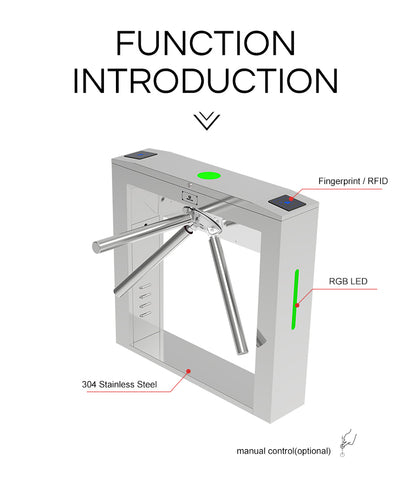 FUNCTION INTRODUCTION

Fingerprint / RFID

RGB LED

304 Stainless Steel

manual control(optional)