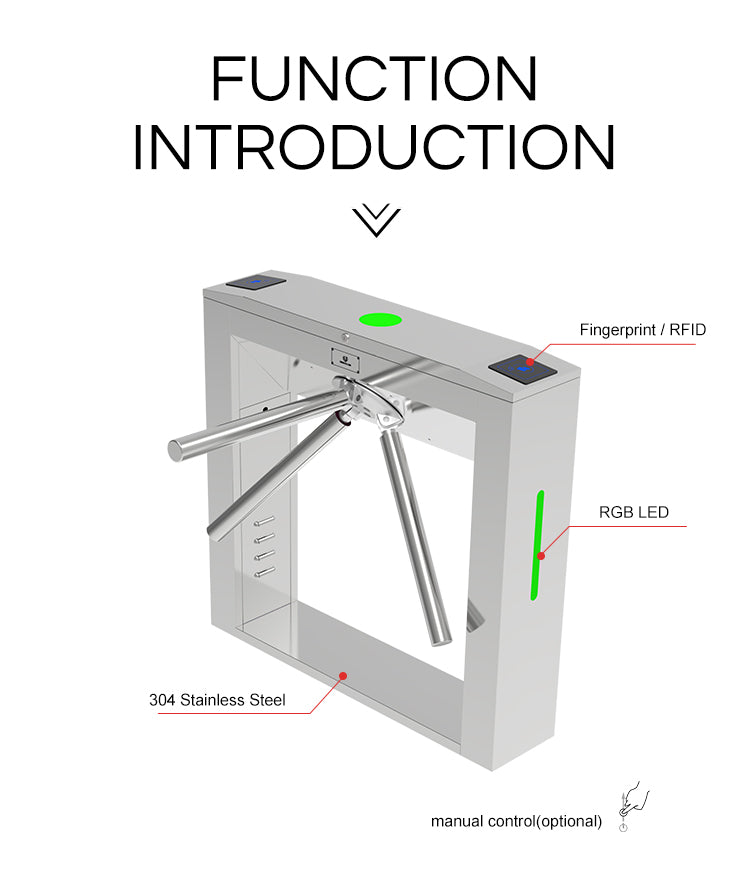 FUNCTION INTRODUCTION

Fingerprint / RFID

RGB LED

304 Stainless Steel

manual control(optional)