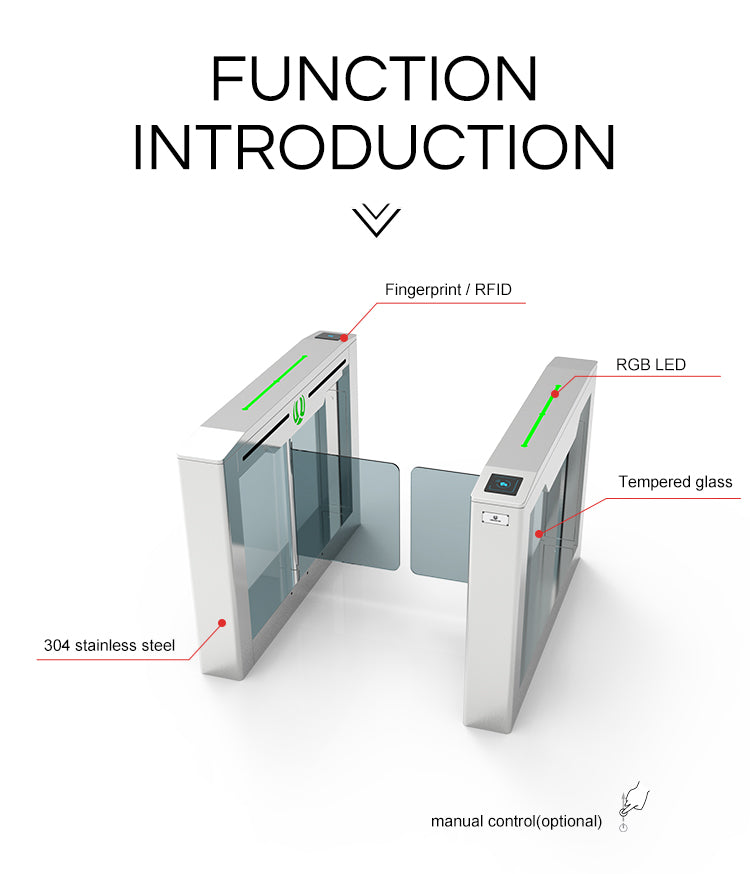 FUNCTION INTRODUCTION

Fingerprint / RFID

RGB LED

Tempered glass

304 stainless steel

manual control(optional)