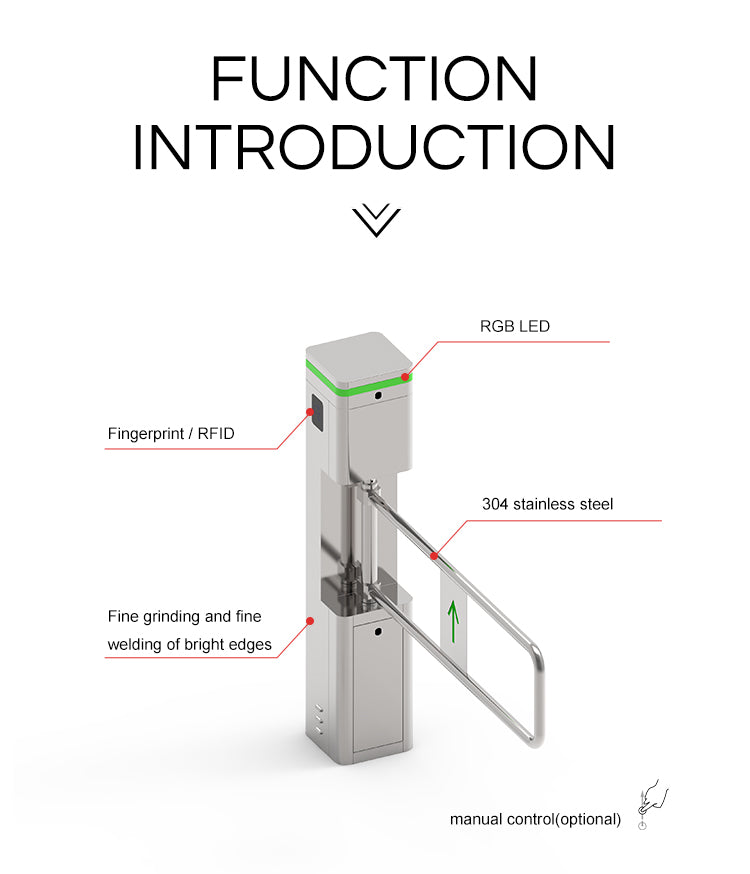 FUNCTION INTRODUCTION

RGB LED

Fingerprint / RFID

304 stainless steel

Fine grinding and fine welding of bright edges

manual control(optional)