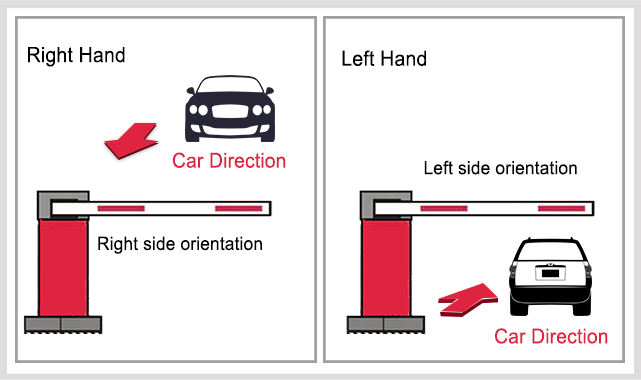 Right Hand

Car Direction

Right side orientation

Left Hand

Left side orientation

Car Direction