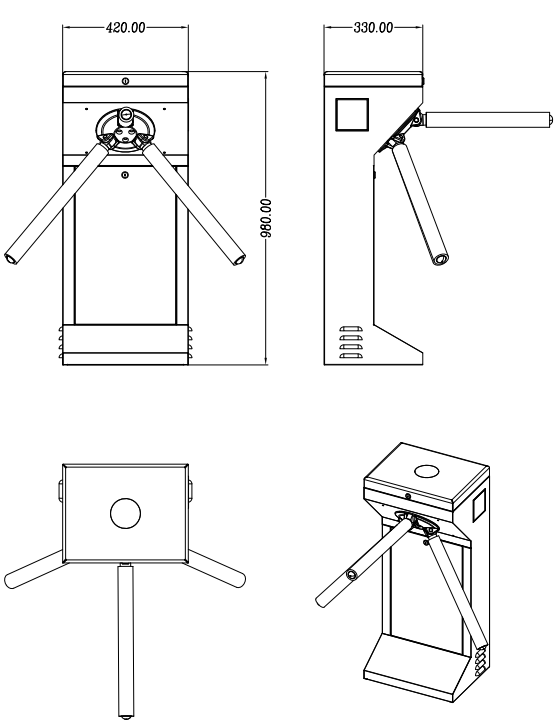 420.00

330.00

980.00