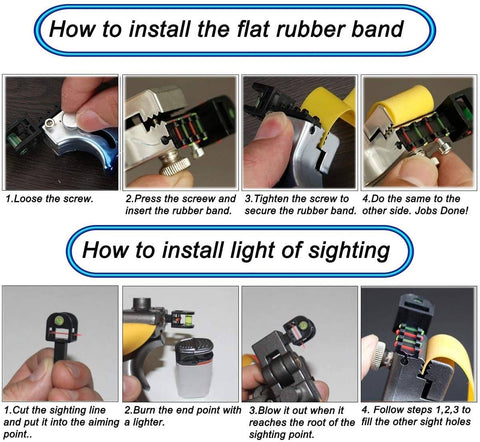 How to install the flat rubber band

1.Loose the screw.

2.Press the screew and insert the rubber band.

3.Tighten the screw to secure the rubber band.

4.Do the same to the other side. Jobs Done!

How to install light of sighting

1.Cut the sighting line and put it into the aiming point..

2.Burn the end point with a lighter.

3.Blow it out when it reaches the root of the sighting point.

4. Follow steps 1,2,3 to fill the other sight holes