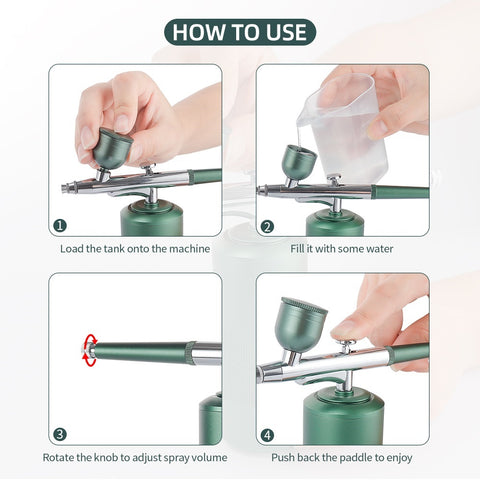 HOW TO USE

1

Load the tank onto the machine

2

Fill it with some water

3

Rotate the knob to adjust spray volume

4

Push back the paddle to enjoy