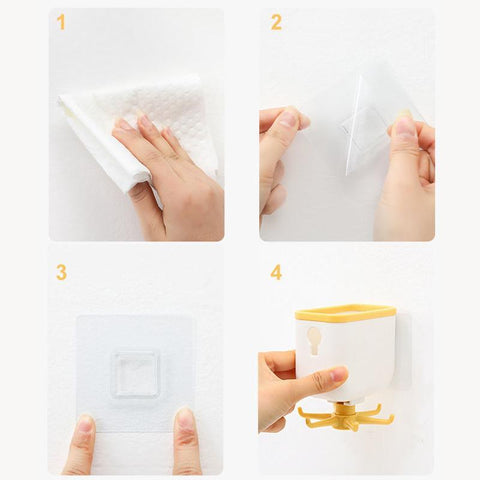 1

2

3

4