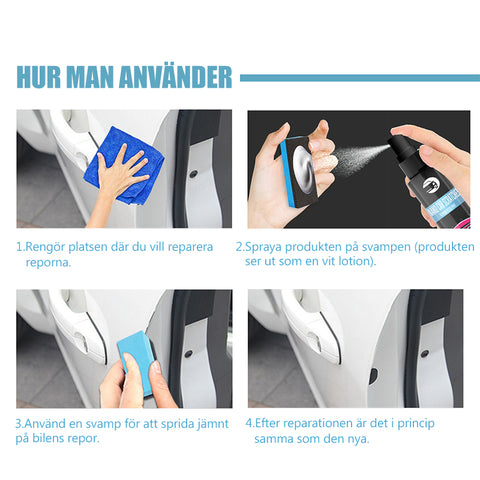 HUR MAN ANVÄNDER

1.Rengör platsen där du vill reparera reporna.

2.Spraya produkten på svampen (produkten ser ut som en vit lotion).

3.Använd en svamp för att sprida jämnt på bilens repor.

4.Efter reparationen är det i princip samma som den nya.