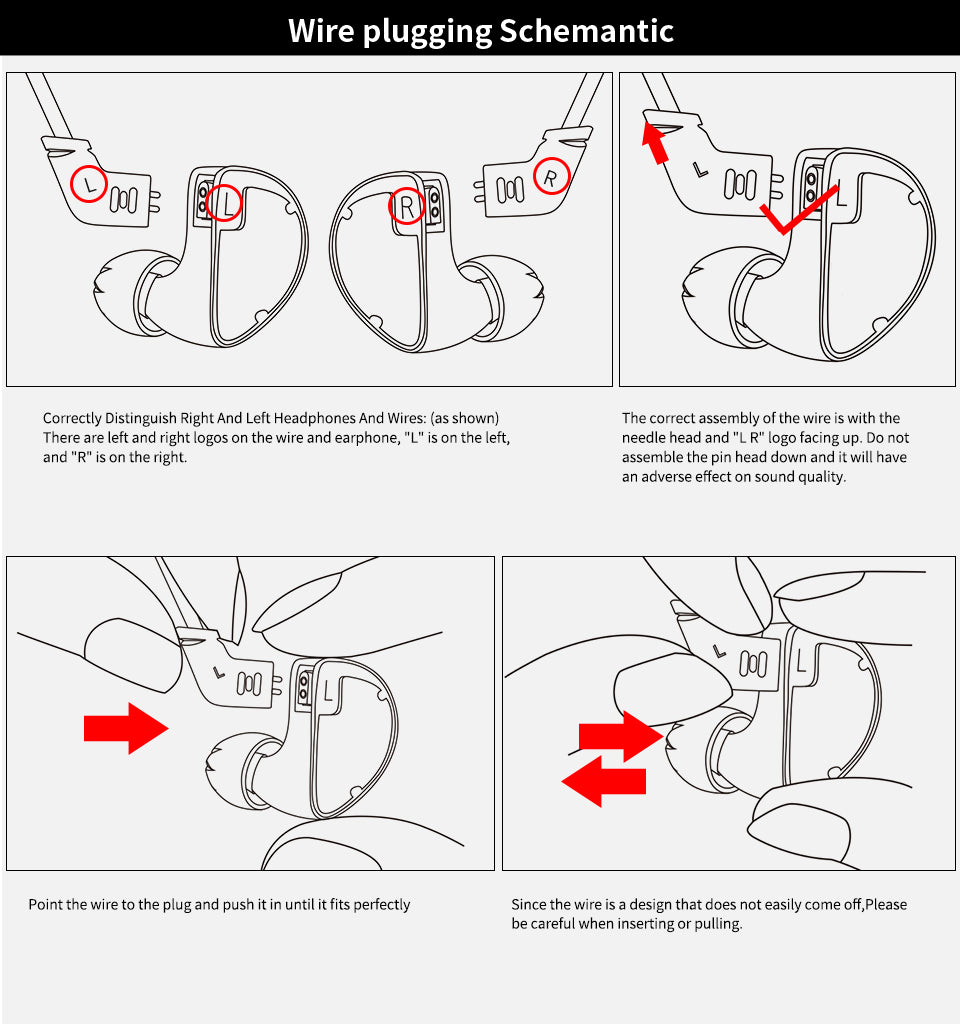 Wire plugging Schemantic

L

L

R

R

L

L

Correctly Distinguish Right And Left Headphones And Wires: (as shown) There are left and right logos on the wire and earphone, "L" is on the left, and "R" is on the right.

The correct assembly of the wire is with the needle head and "L R" logo facing up. Do not assemble the pin head down and it will have an adverse effect on sound quality.

L

L

L

L

Point the wire to the plug and push it in until it fits perfectly

Since the wire is a design that does not easily come off,Please be careful when inserting or pulling.