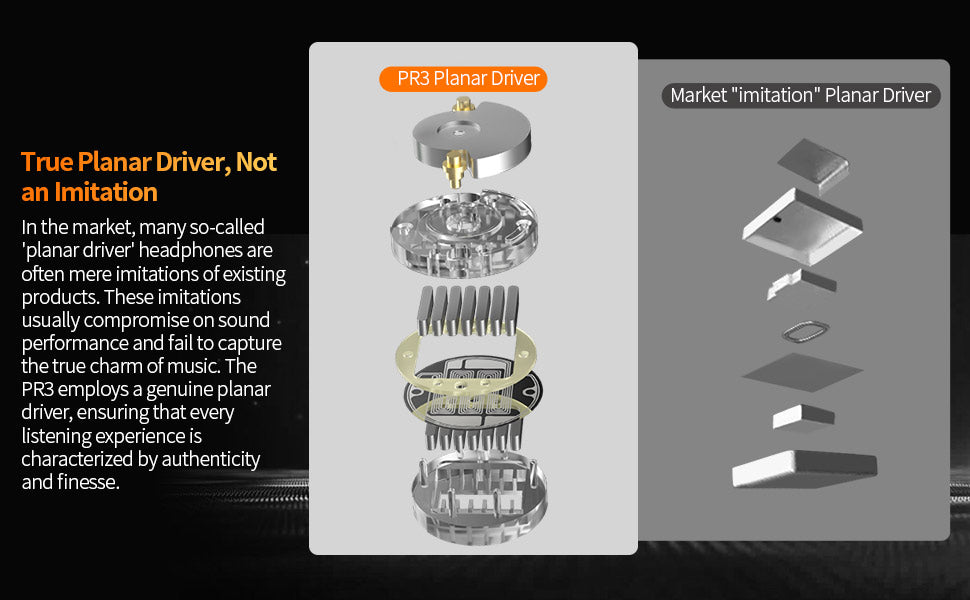 True Planar Driver, Not an Imitation

In the market, many so-called 'planar driver' headphones are often mere imitations of existing products. These imitations usually compromise on sound performance and fail to capture the true charm of music. The PR3 employs a genuine planar driver, ensuring that every listening experience is characterized by authenticity and finesse.

PR3 Planar Driver

Market "imitation" Planar Driver