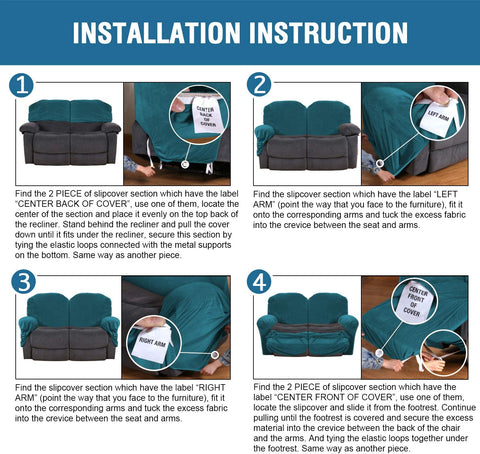 INSTALLATION INSTRUCTION

1

CENTER BACK OF COVER

Find the 2 PIECE of slipcover section which have the label "CENTER BACK OF COVER", use one of them, locate the center of the section and place it evenly on the top back of the recliner. Stand behind the recliner and pull the cover down until it fits under the recliner, secure this section by tying the elastic loops connected with the metal supports on the bottom. Same way as another piece.

2

LEFT ARM

Find the slipcover section which have the label "LEFT ARM" (point the way that you face to the furniture), fit it onto the corresponding arms and tuck the excess fabric into the crevice between the seat and arms.

3

RIGHT ARM

Find the slipcover section which have the label "RIGHT ARM" (point the way that you face to the furniture), fit it onto the corresponding arms and tuck the excess fabric into the crevice between the seat and arms.

4

CENTER FRONT OF COVER

Find the 2 PIECE of slipcover section which have the label "CENTER FRONT OF COVER", use one of them, locate the slipcover and slide it from the footrest. Continue pulling until the footrest is covered and secure the excess material into the crevice between the back of the chair and the arms. And tying the elastic loops together under the footrest. Same way as another piece.