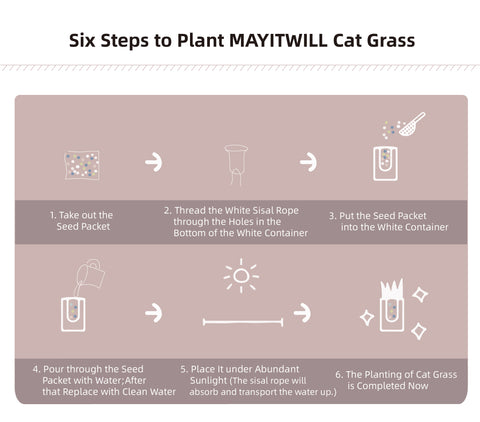 Six Steps to Plant MAYITWILL Cat Grass

1. Take out the Seed Packet

2. Thread the White Sisal Rope through the Holes in the Bottom of the White Container

3. Put the Seed Packet into the White Container

4. Pour through the Seed Packet with Water;After that Replace with Clean Water

5. Place It under Abundant Sunlight (The sisal rope will absorb and transport the water up.)

6. The Planting of Cat Grass is Completed Now