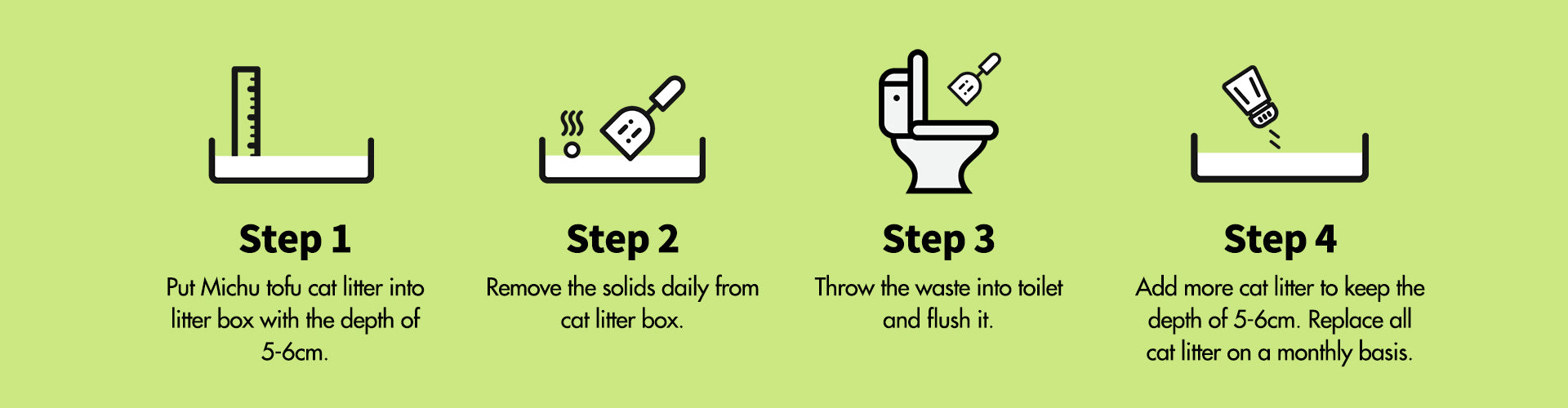 Step 1
Put Michu tofu cat litter into litter box with the depth of 5-6cm.

Step 2
Remove the solids daily from cat litter box.

Step 3
Throw the waste into toilet and flush it.

Step 4
Add more cat litter to keep the depth of 5-6cm. Replace all cat litter on a monthly basis.