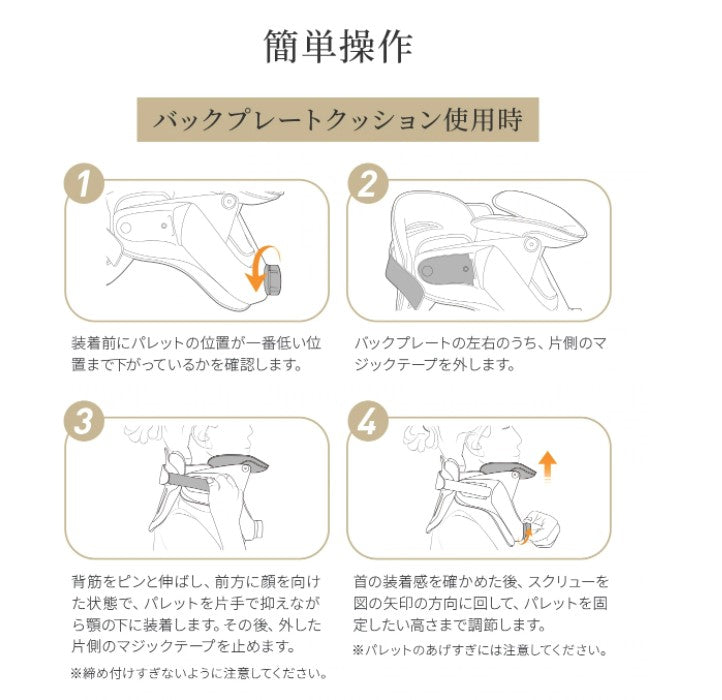 簡単操作

バックプレートクッション使用時

1

装着前にパレットの位置が一番低い位置まで下がっているかを確認します。

2

バックプレートの左右のうち、片側のマジックテープを外します。

3

背筋をピンと伸ばし、前方に顔を向けた状態で、パレットを片手で抑えながら顎の下に装着します。その後、外した片側のマジックテープを止めます。

※締め付けすぎないように注意してください。

4

首の装着感を確かめた後、スクリューを図の矢印の方向に回して、パレットを固定したい高さまで調節します。

※パレットのあげすぎには注意してください。