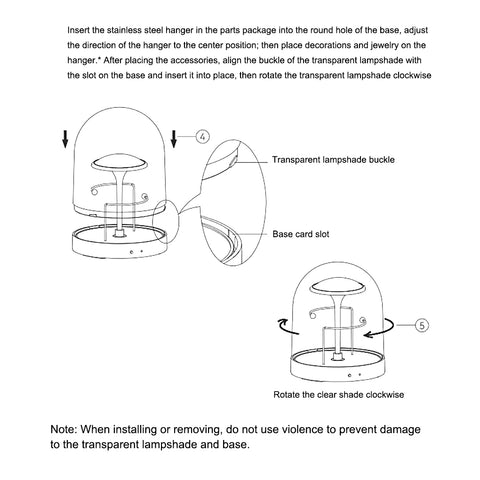 Insert the stainless steel hanger in the parts package into the round hole of the base, adjust the direction of the hanger to the center position; then place decorations and jewelry on the hanger.* After placing the accessories, align the buckle of the transparent lampshade with the slot on the base and insert it into place, then rotate the transparent lampshade clockwise

4

Transparent lampshade buckle

Base card slot

5

Rotate the clear shade clockwise

Note: When installing or removing, do not use violence to prevent damage to the transparent lampshade and base.