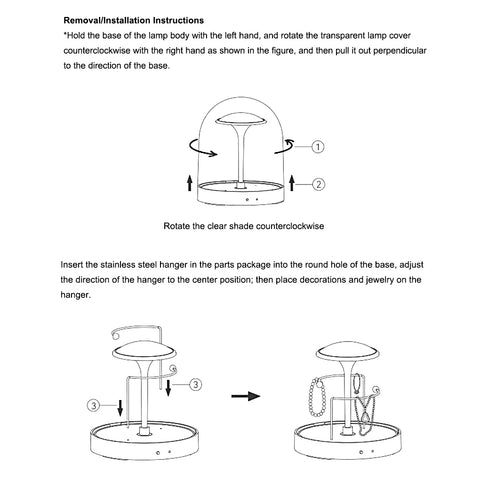 Removal/Installation Instructions

*Hold the base of the lamp body with the left hand, and rotate the transparent lamp cover counterclockwise with the right hand as shown in the figure, and then pull it out perpendicular to the direction of the base.

1

2

Rotate the clear shade counterclockwise

Insert the stainless steel hanger in the parts package into the round hole of the base, adjust the direction of the hanger to the center position; then place decorations and jewelry on the hanger.

3

3