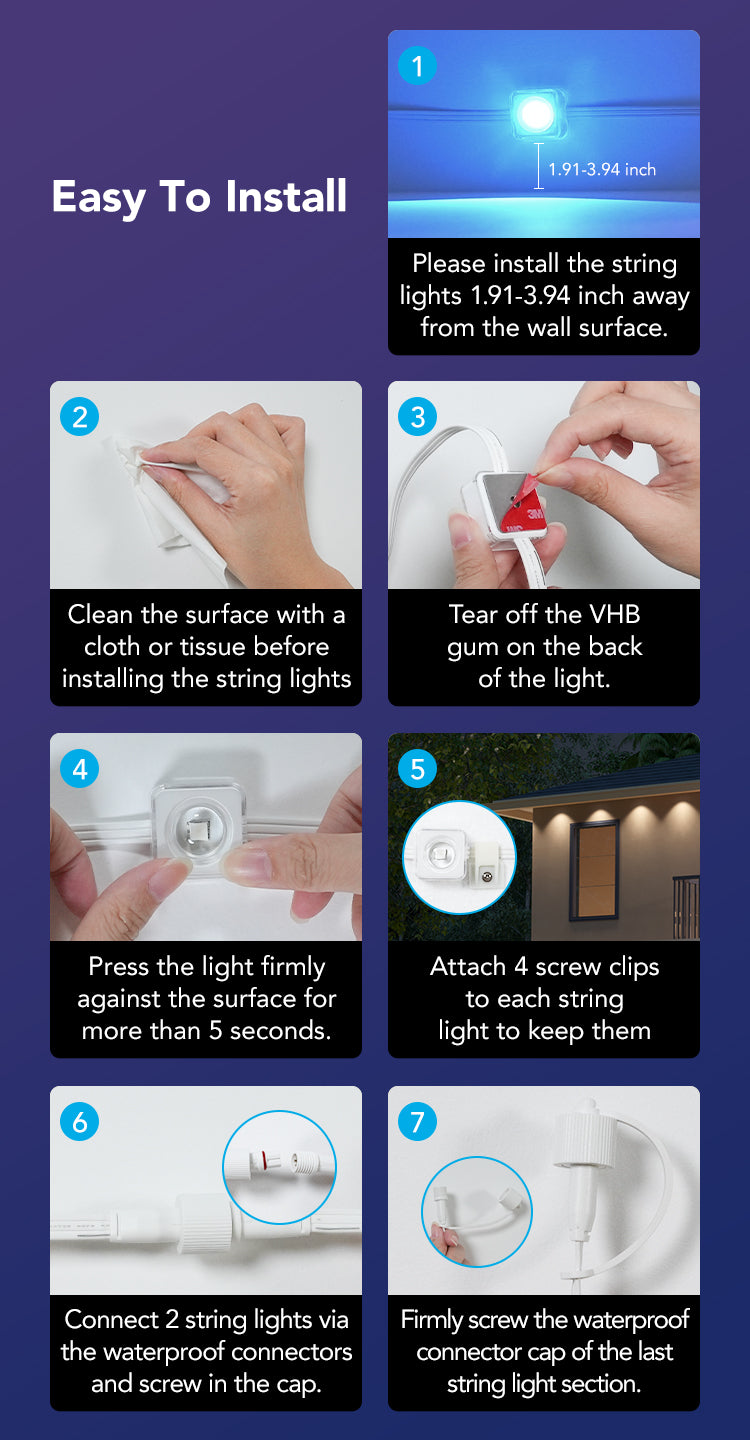 Easy To Install

1

1.91-3.94 inch

Please install the string lights 1.91-3.94 inch away from the wall surface.

2

Clean the surface with a cloth or tissue before installing the string lights

3

3M

Tear off the VHB gum on the back of the light.

4

Press the light firmly against the surface for more than 5 seconds.

5

Attach 4 screw clips to each string light to keep them

6

Connect 2 string lights via the waterproof connectors and screw in the cap.

7

Firmly screw the waterproof connector cap of the last string light section.