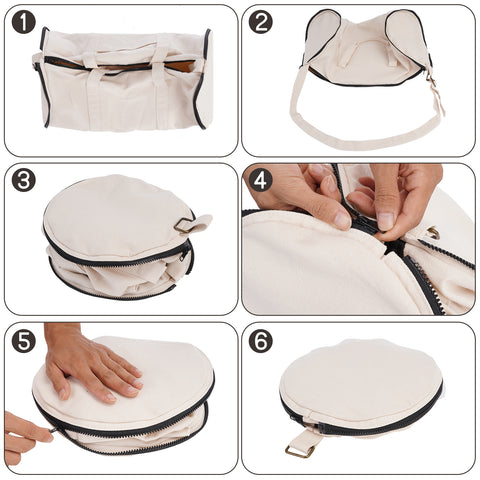 1

2

3

4

5

6