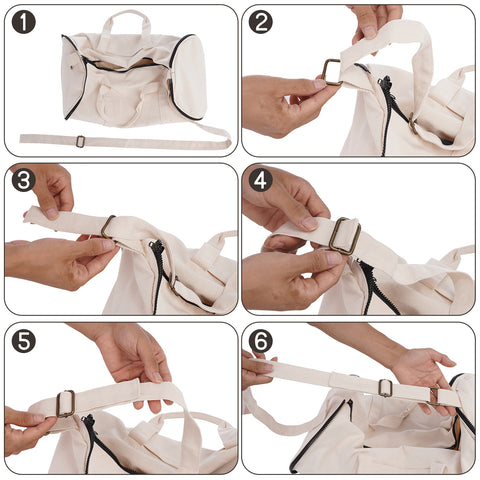 1

2

3

4

5

6