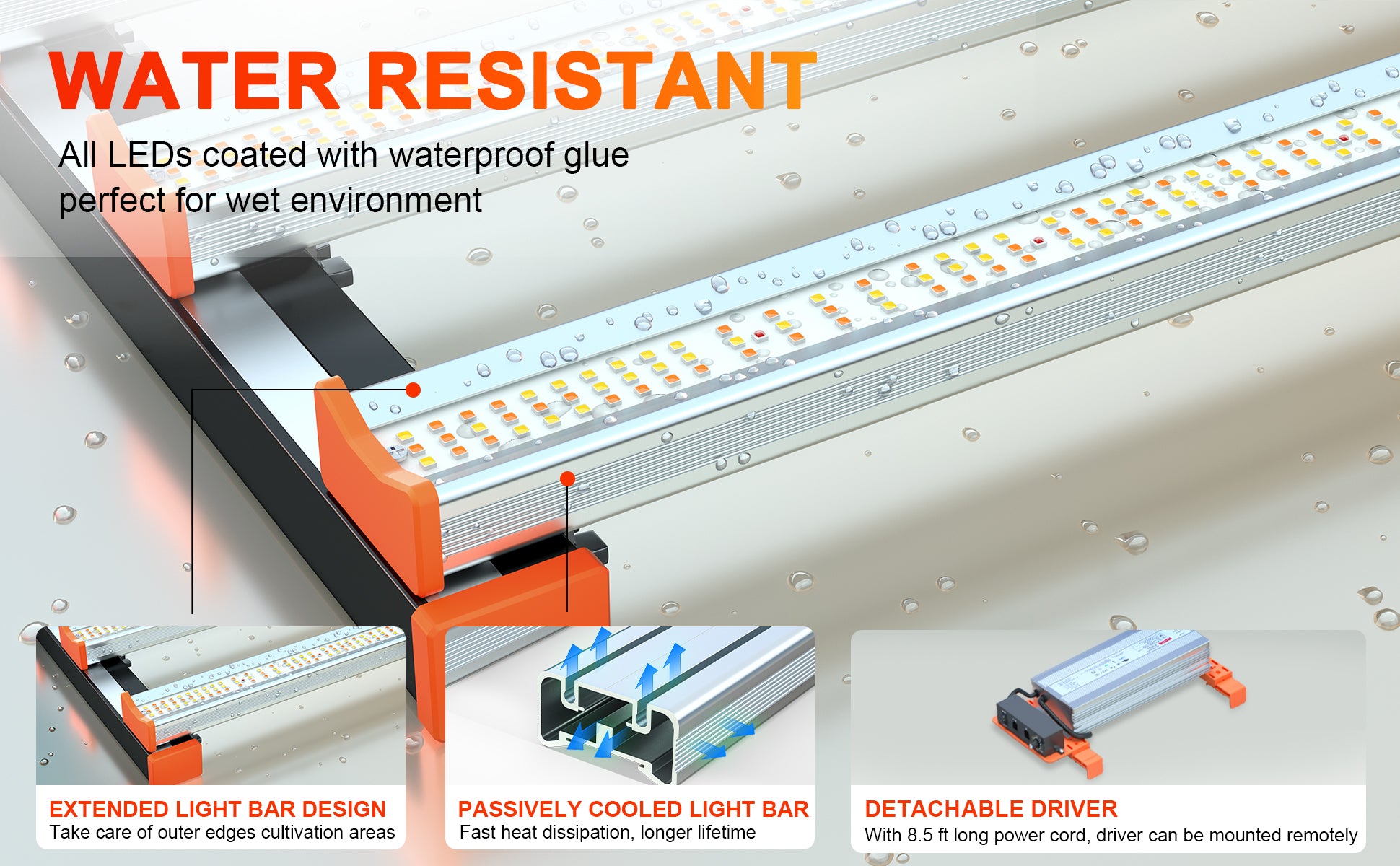 WATER RESISTANT

All LEDs coated with waterproof glue perfect for wet environment

EXTENDED LIGHT BAR DESIGN
Take care of outer edges cultivation areas

PASSIVELY COOLED LIGHT BAR
Fast heat dissipation, longer lifetime

DETACHABLE DRIVER
With 8.5 ft long power cord, driver can be mounted remotely