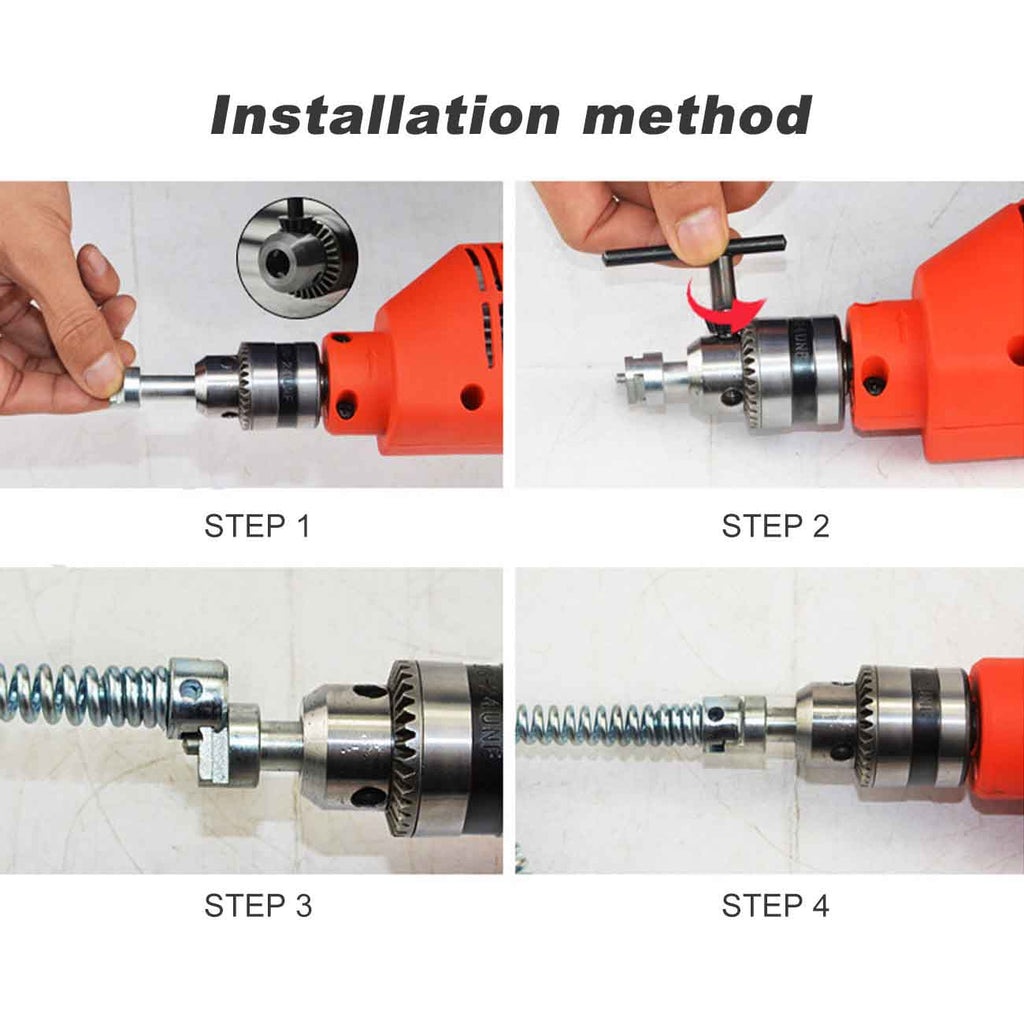 Installation method

STEP 1

STEP 2

STEP 3

STEP 4