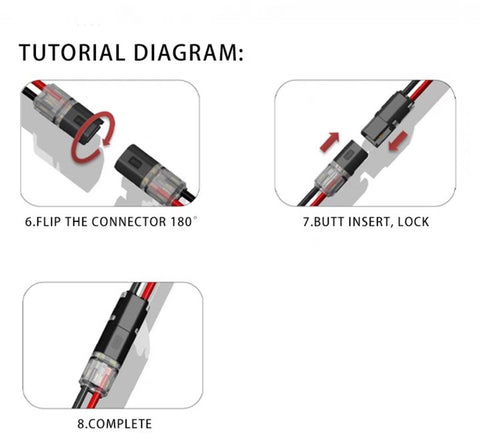 TUTORIAL DIAGRAM:

6.FLIP THE CONNECTOR 180°

7.BUTT INSERT, LOCK

8.COMPLETE