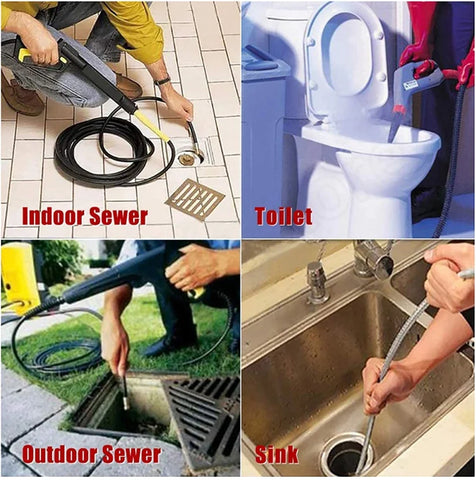 Indoor Sewer

Toilet

Outdoor Sewer

Sink