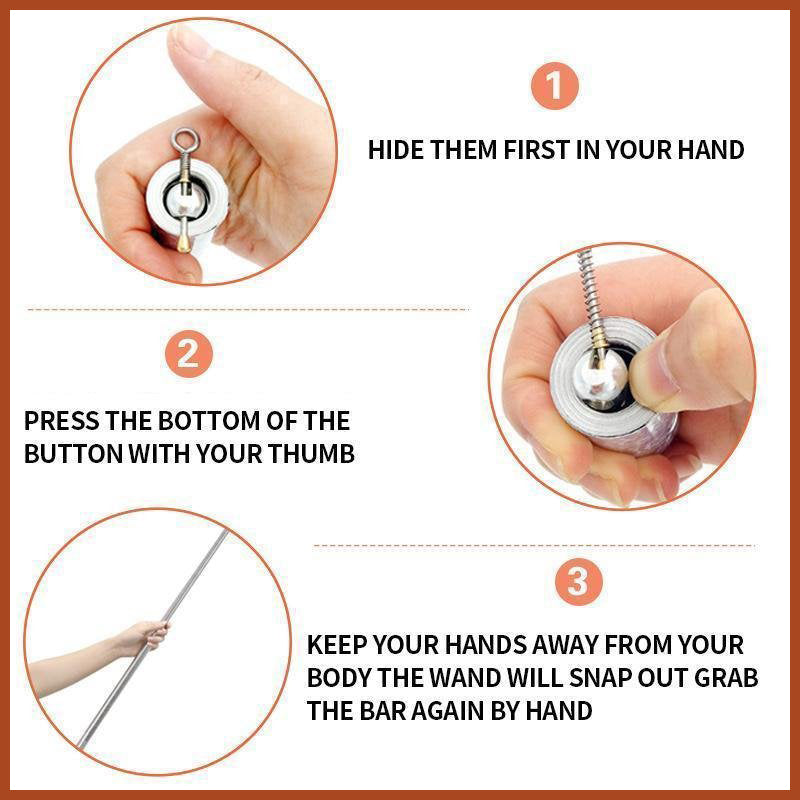 1

HIDE THEM FIRST IN YOUR HAND

2

PRESS THE BOTTOM OF THE BUTTON WITH YOUR THUMB

3

KEEP YOUR HANDS AWAY FROM YOUR BODY THE WAND WILL SNAP OUT GRAB THE BAR AGAIN BY HAND