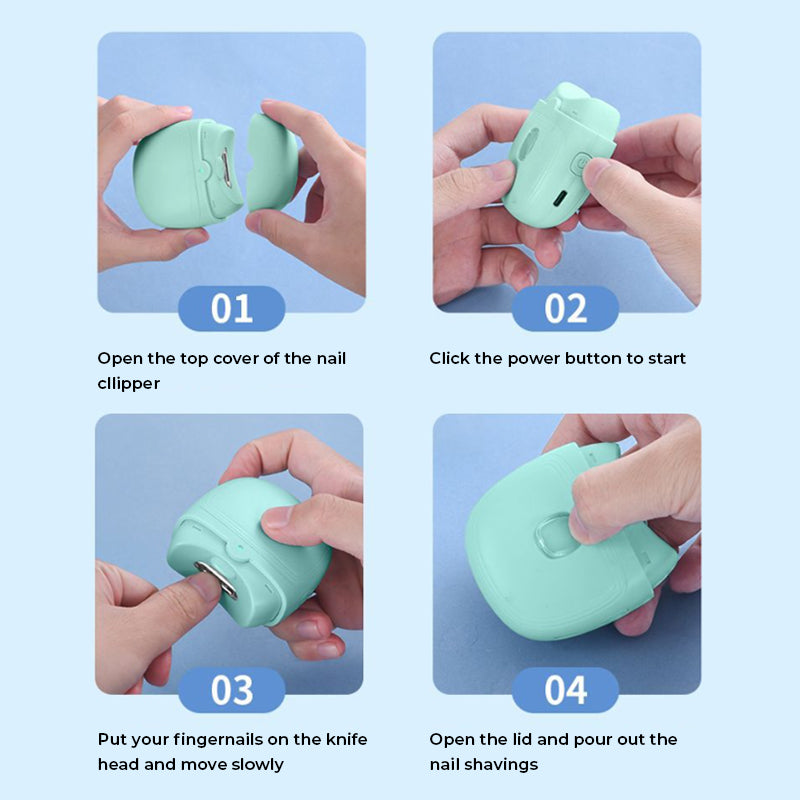 01

Open the top cover of the nail cllipper

02

Click the power button to start

03

Put your fingernails on the knife head and move slowly

04

Open the lid and pour out the nail shavings