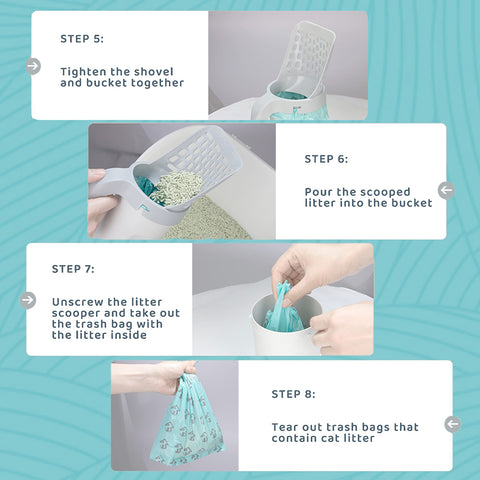 STEP 5:

Tighten the shovel and bucket together

STEP 6:

Pour the scooped litter into the bucket

STEP 7:

Unscrew the litter scooper and take out the trash bag with the litter inside

STEP 8:

Tear out trash bags that contain cat litter