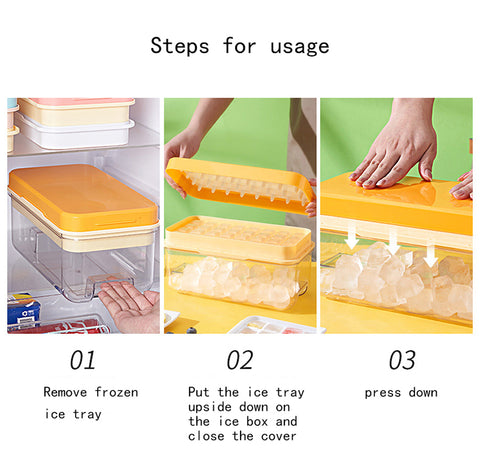 Steps for usage

01

Remove frozen ice tray

02

Put the ice tray upside down on the ice box and close the cover

03

press down