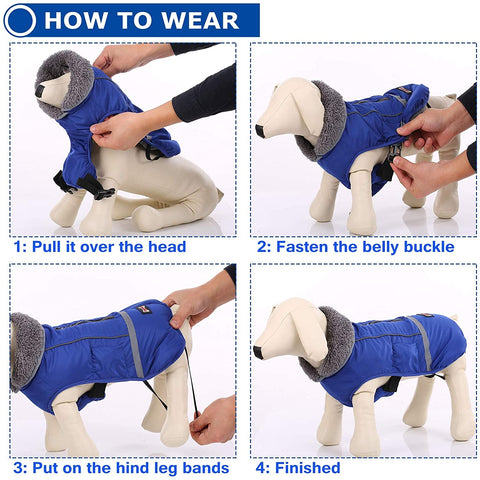 HOW TO WEAR

1: Pull it over the head

2: Fasten the belly buckle

3: Put on the hind leg bands

4: Finished