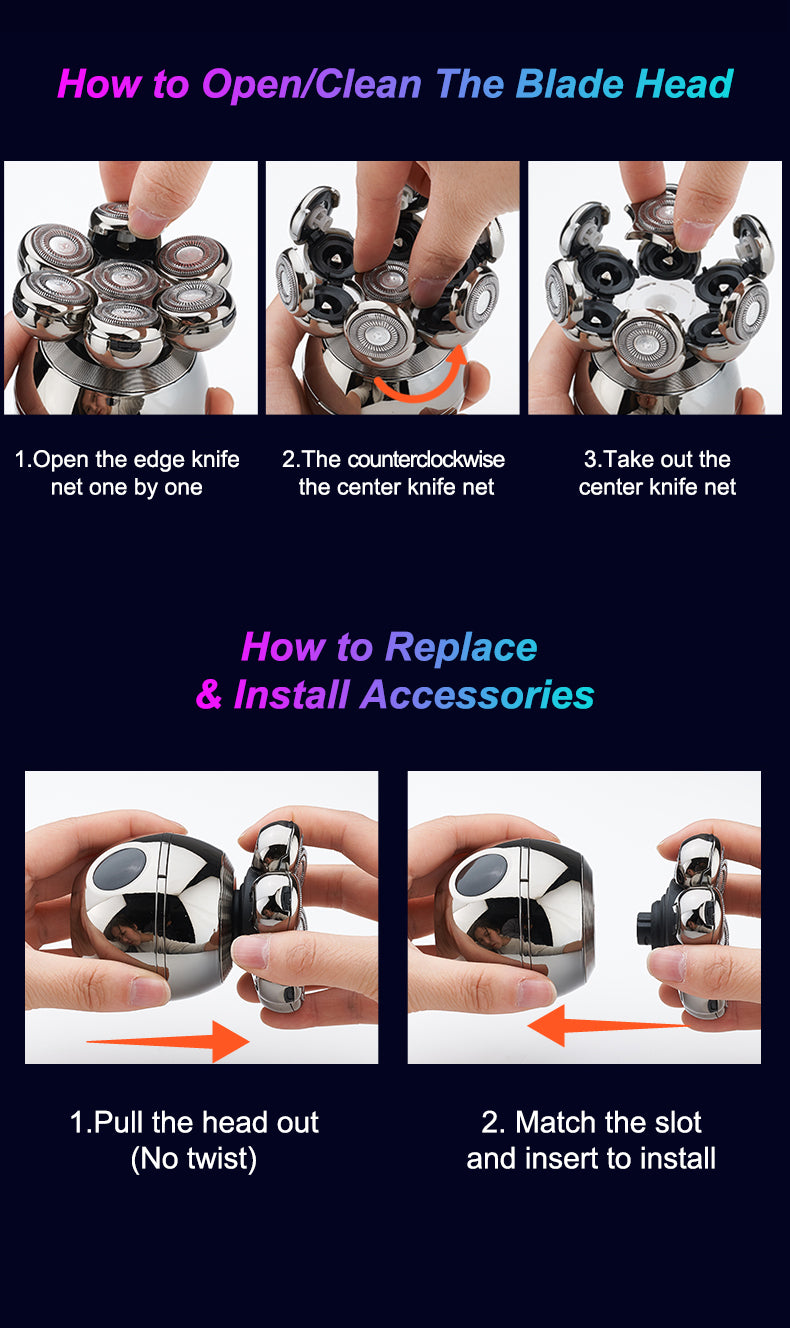 How to Open/Clean The Blade Head

1.Open the edge knife net one by one

2.The counterclockwise the center knife net

3.Take out the center knife net

How to Replace & Install Accessories

1.Pull the head out (No twist)

2. Match the slot and insert to install