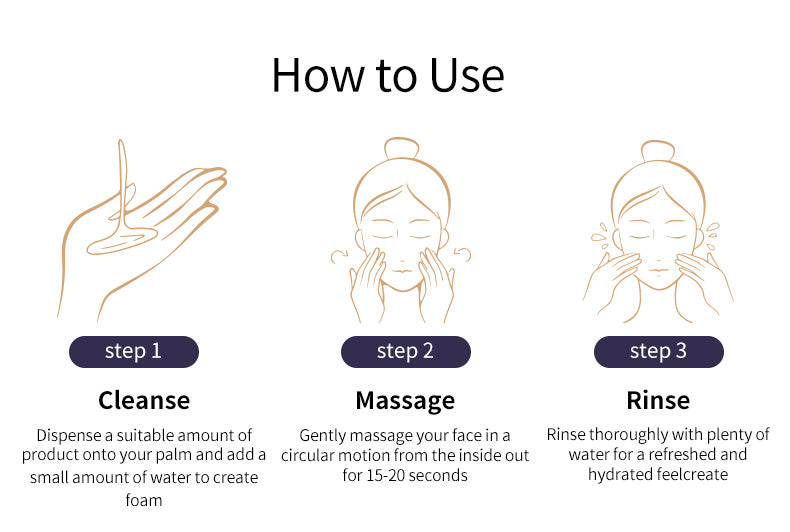 How to Use

step 1

Cleanse

Dispense a suitable amount of product onto your palm and add a small amount of water to create foam

step 2

Massage

Gently massage your face in a circular motion from the inside out for 15-20 seconds

step 3

Rinse

Rinse thoroughly with plenty of water for a refreshed and hydrated feelcreate