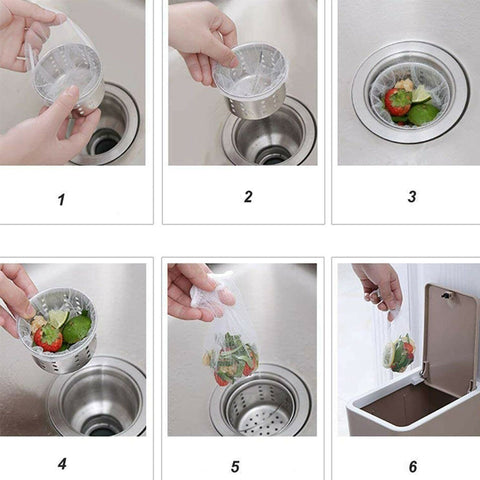 1

2

3

4

5

6