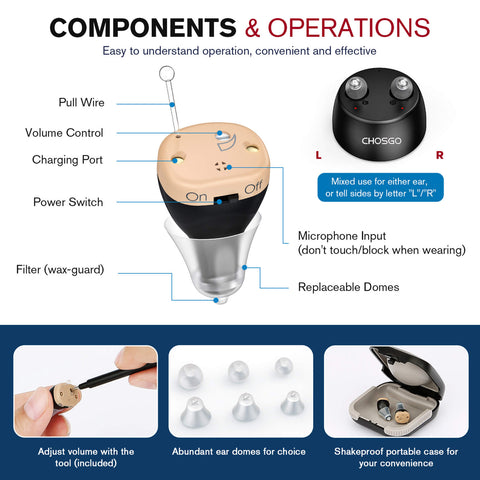 COMPONENTS & OPERATIONS

Easy to understand operation, convenient and effective

Pull Wire

Volume Control

Charging Port

Power Switch

Filter (wax-guard)

On Off

CHOSGO

L

R

Mixed use for either ear, or tell sides by letter "L"/"R"

Microphone Input
(don't touch/block when wearing)

Replaceable Domes

Adjust volume with the tool (included)

Abundant ear domes for choice

Shakeproof portable case for your convenience