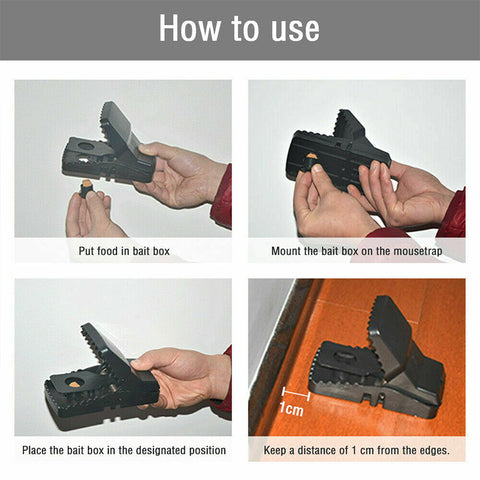 How to use

Put food in bait box

Mount the bait box on the mousetrap

Place the bait box in the designated position

1cm

Keep a distance of 1 cm from the edges.