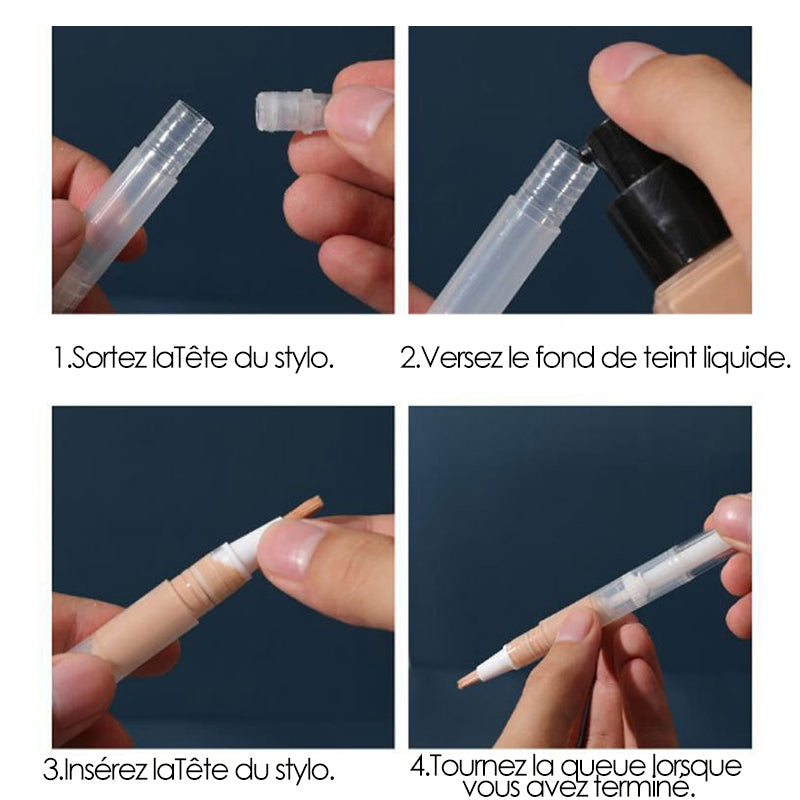 1.Sortez laTête du stylo.

2.Versez le fond de teint liquide.

3.Insérez laTête du stylo.

4.Tournez la queue lorsque vous avez terminé.