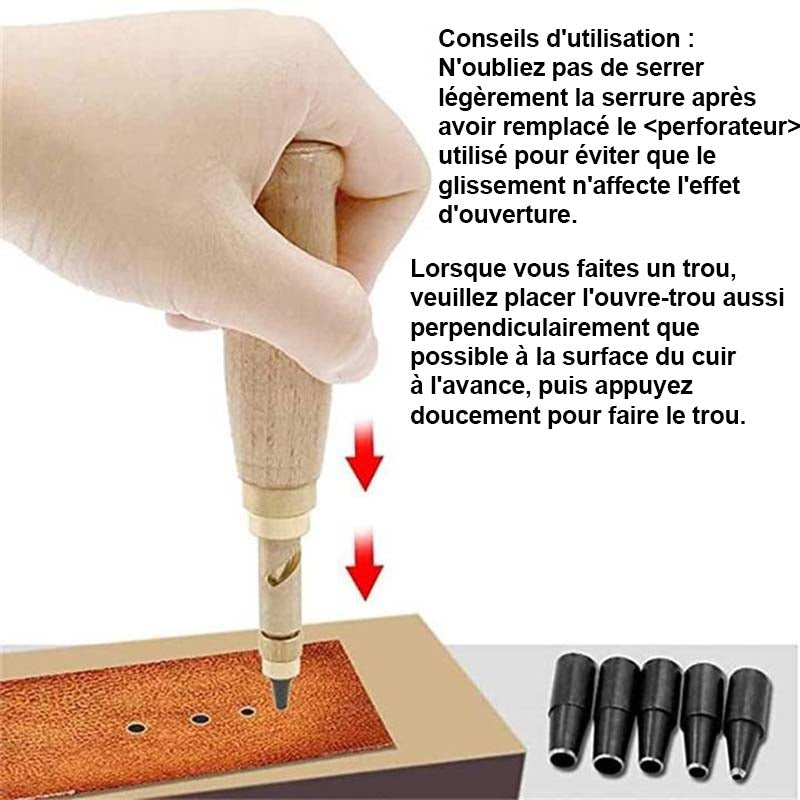 Conseils d'utilisation :
N'oubliez pas de serrer légèrement la serrure après avoir remplacé le <perforateur> utilisé pour éviter que le glissement n'affecte l'effet d'ouverture.

Lorsque vous faites un trou, veuillez placer l'ouvre-trou aussi perpendiculairement que possible à la surface du cuir à l'avance, puis appuyez doucement pour faire le trou.