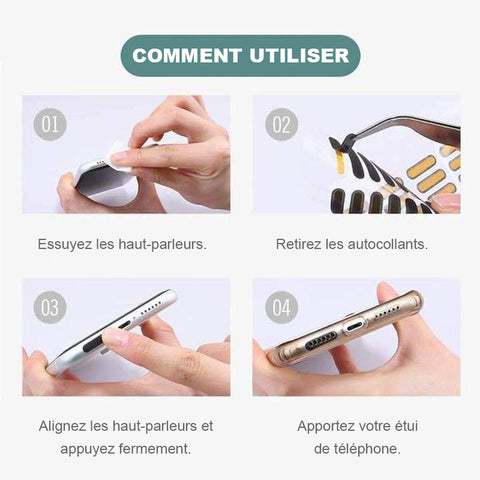 COMMENT UTILISER

01

Essuyez les haut-parleurs.

02

Retirez les autocollants.

03

Alignez les haut-parleurs et appuyez fermement.

04

Apportez votre étui de téléphone.