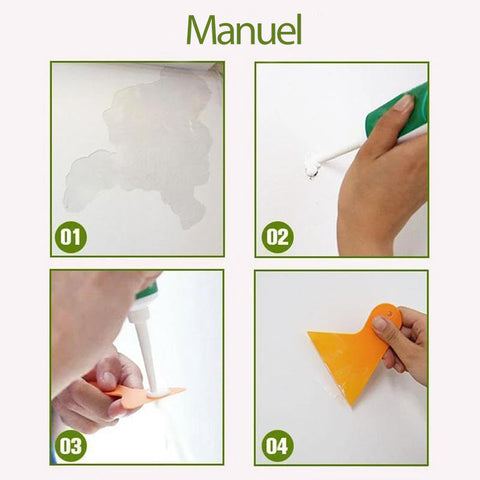 Manuel

01

02

03

04