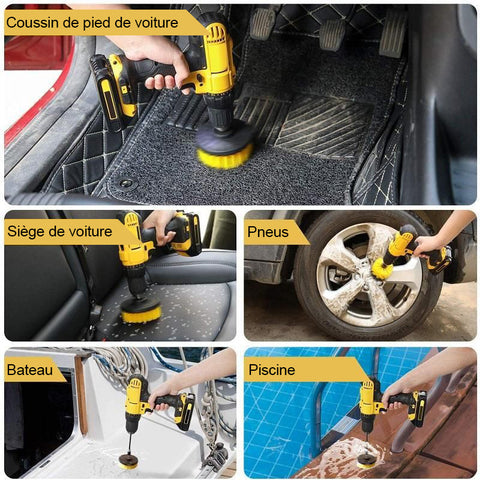 Coussin de pied de voiture

Siège de voiture

Pneus

Bateau

Piscine