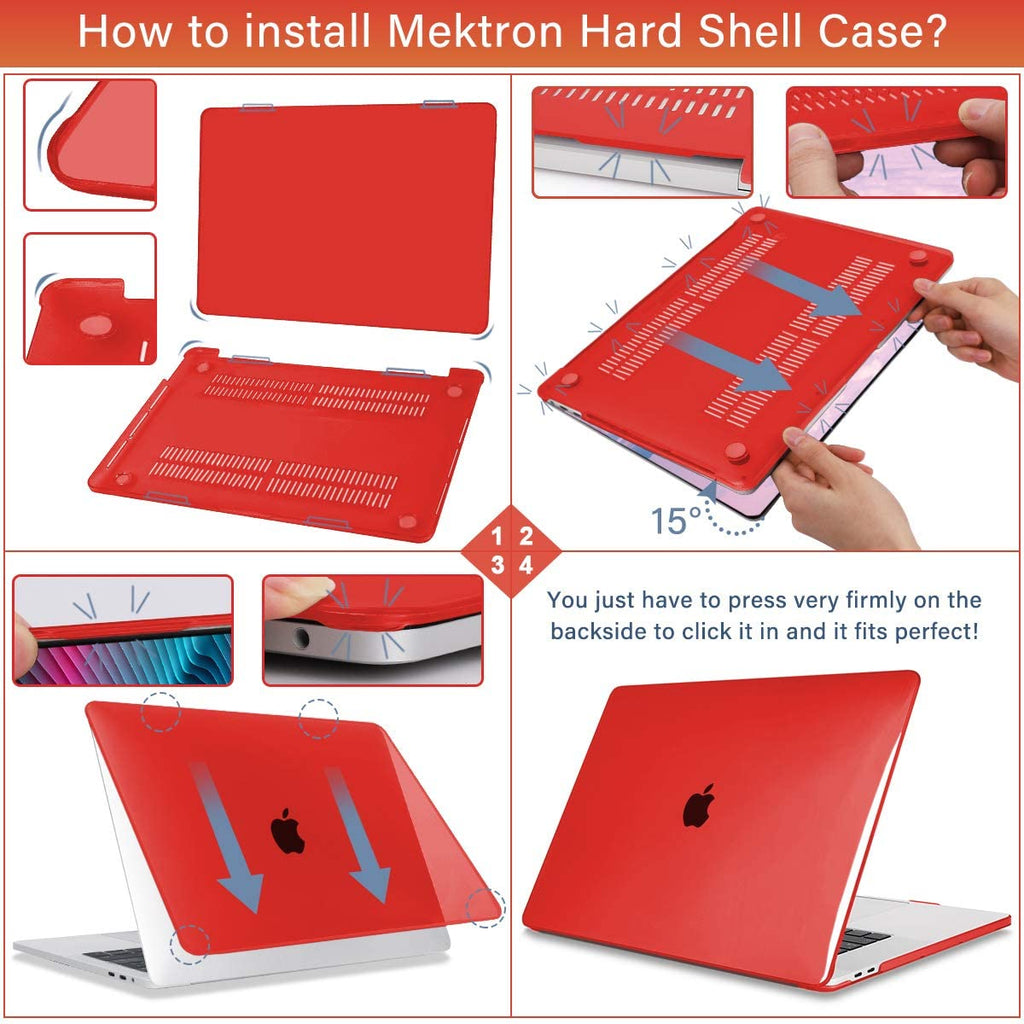 How to install Mektron Hard Shell Case?

15°

1 2
3 4

You just have to press very firmly on the backside to click it in and it fits perfect!