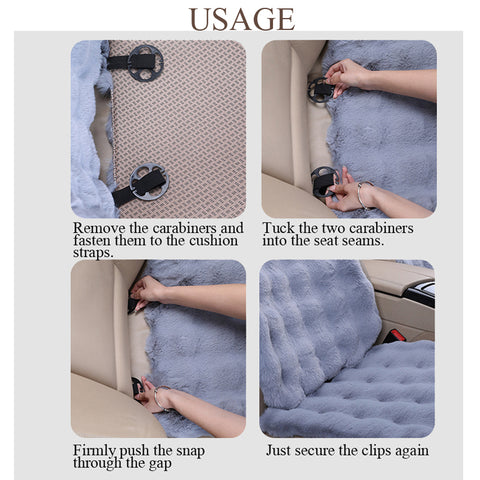 USAGE

Remove the carabiners and fasten them to the cushion straps.

Tuck the two carabiners into the seat seams.

Firmly push the snap through the gap

Just secure the clips again